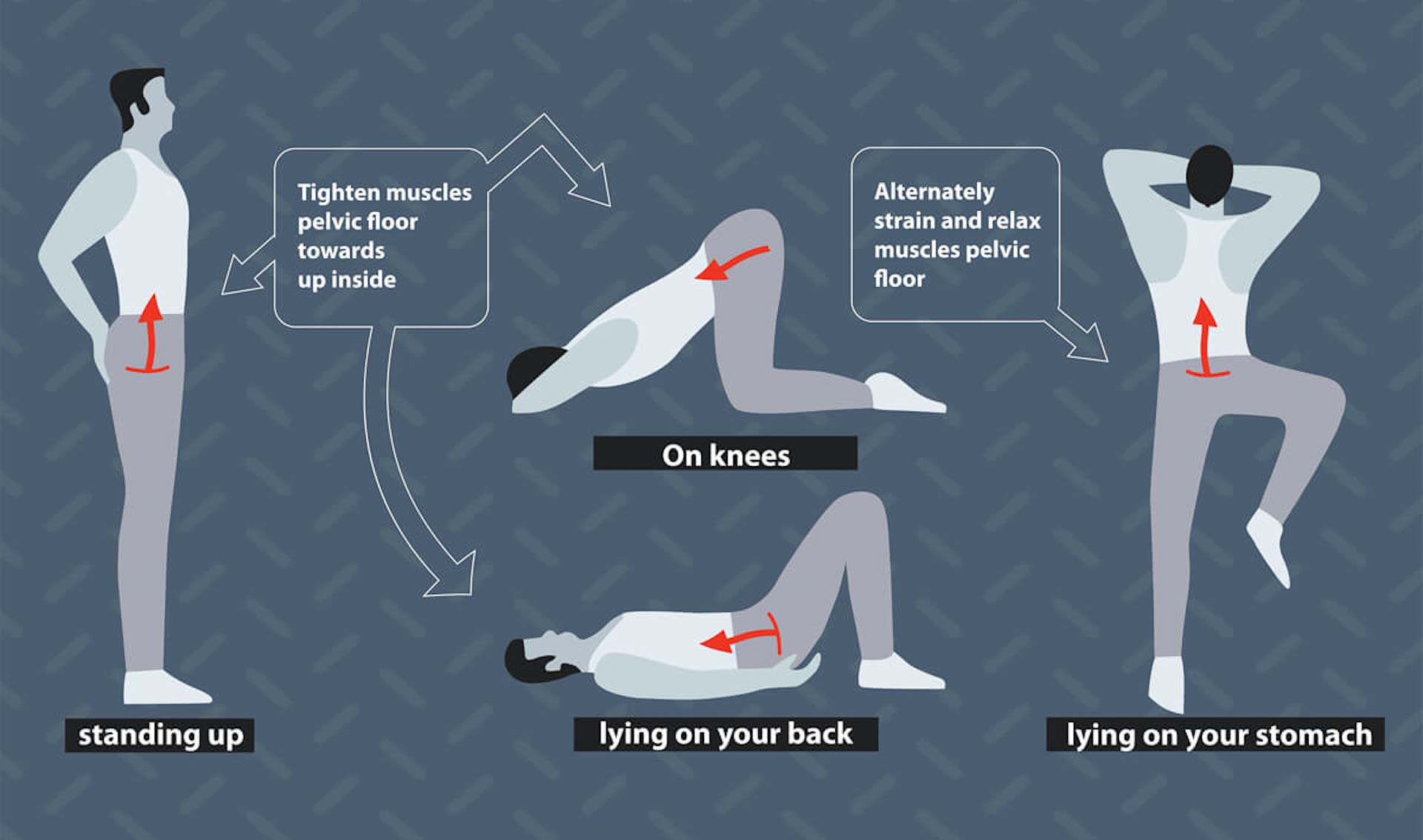 Tighten muscles pelvic floor towards up inside

Alternately strain and relax muscles pelvic floor

On knees

standing up

lying on your back

lying on your stomach