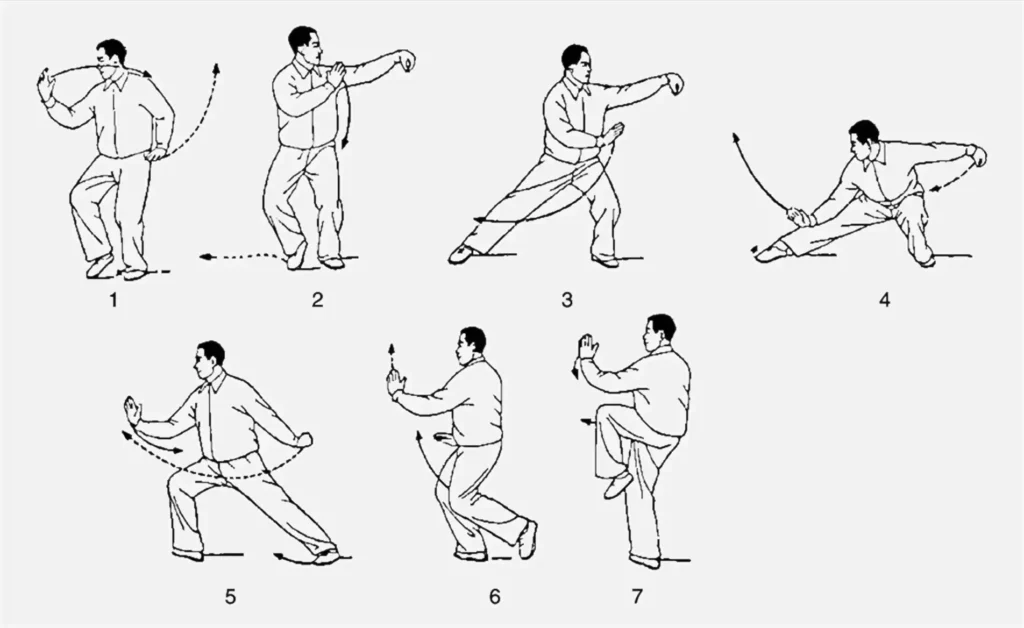 1
2
3
4
5
6
7